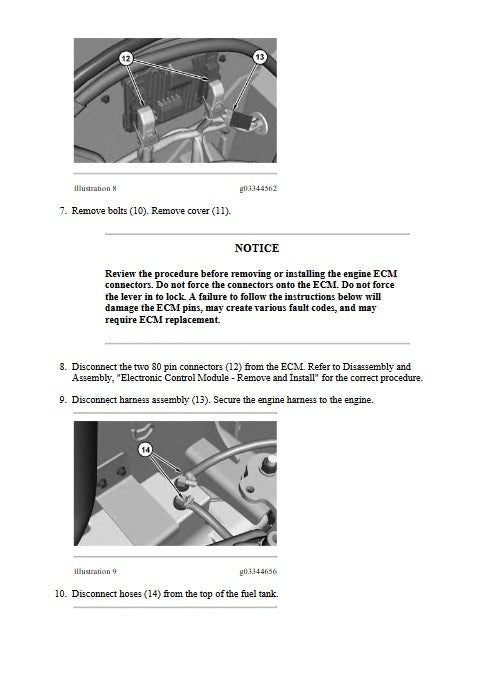 12
13

Illustration 8 g03344562

7. Remove bolts (10). Remove cover (11).

NOTICE

Review the procedure before removing or installing the engine ECM connectors. Do not force the connectors onto the ECM. Do not force the lever in to lock. A failure to follow the instructions below will damage the ECM pins, may create various fault codes, and may require ECM replacement.

8. Disconnect the two 80 pin connectors (12) from the ECM. Refer to Disassembly and Assembly, "Electronic Control Module - Remove and Install" for the correct procedure.

9. Disconnect harness assembly (13). Secure the engine harness to the engine.

14

Illustration 9 g03344656

10. Disconnect hoses (14) from the top of the fuel tank.