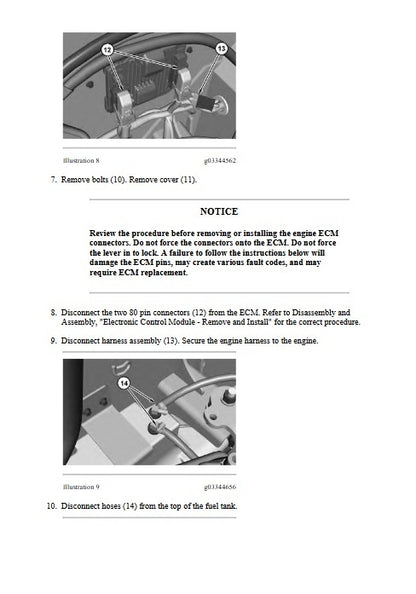 12

13

Illustration 8

g03344562

7. Remove bolts (10). Remove cover (11).

NOTICE

Review the procedure before removing or installing the engine ECM connectors. Do not force the connectors onto the ECM. Do not force the lever in to lock. A failure to follow the instructions below will damage the ECM pins, may create various fault codes, and may require ECM replacement.

8. Disconnect the two 80 pin connectors (12) from the ECM. Refer to Disassembly and Assembly, "Electronic Control Module - Remove and Install" for the correct procedure.

9. Disconnect harness assembly (13). Secure the engine harness to the engine.

14

Illustration 9

g03344656

10. Disconnect hoses (14) from the top of the fuel tank.