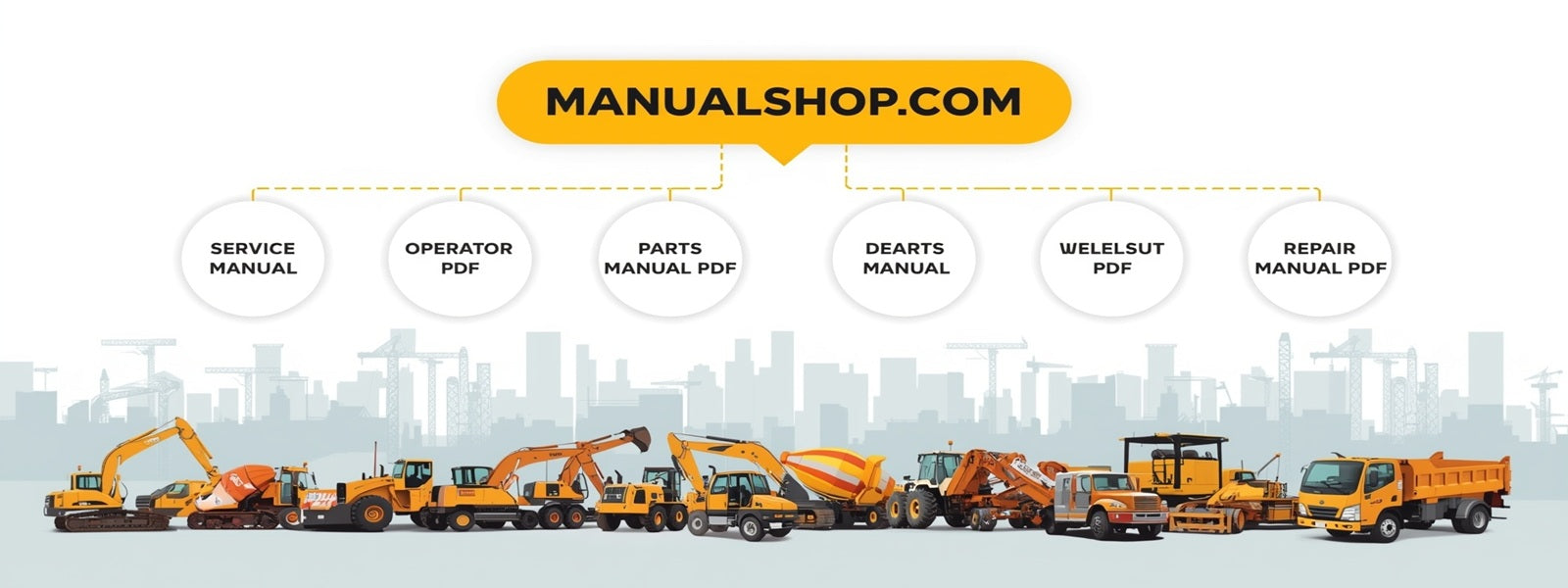 MANUALSHOP.COM

SERVICE MANUAL

OPERATOR PDF

PARTS MANUAL PDF

DEARTS MANUAL

WELELSUT PDF

REPAIR MANUAL PDF