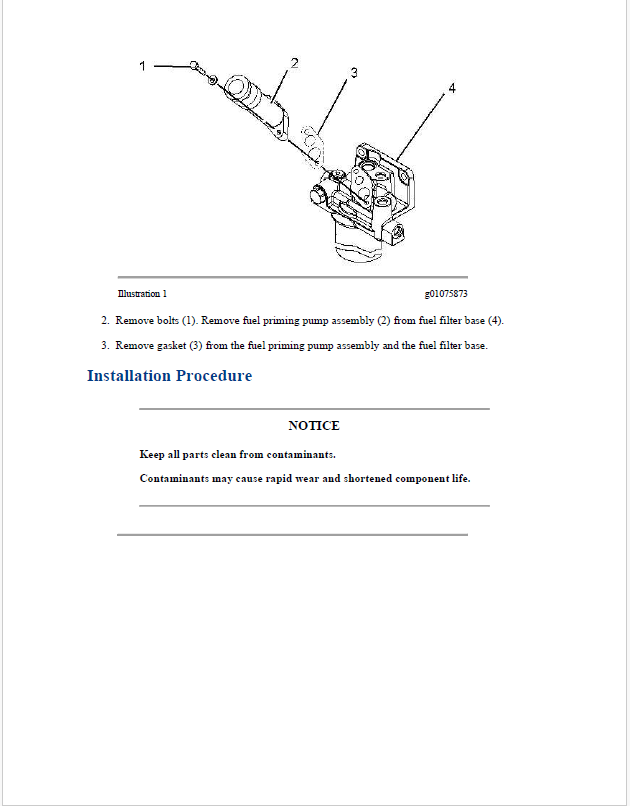 1
2
3
4

Illustration 1 g01075873

2. Remove bolts (1). Remove fuel priming pump assembly (2) from fuel filter base (4).

3. Remove gasket (3) from the fuel priming pump assembly and the fuel filter base.

Installation Procedure

NOTICE

Keep all parts clean from contaminants.

Contaminants may cause rapid wear and shortened component life.