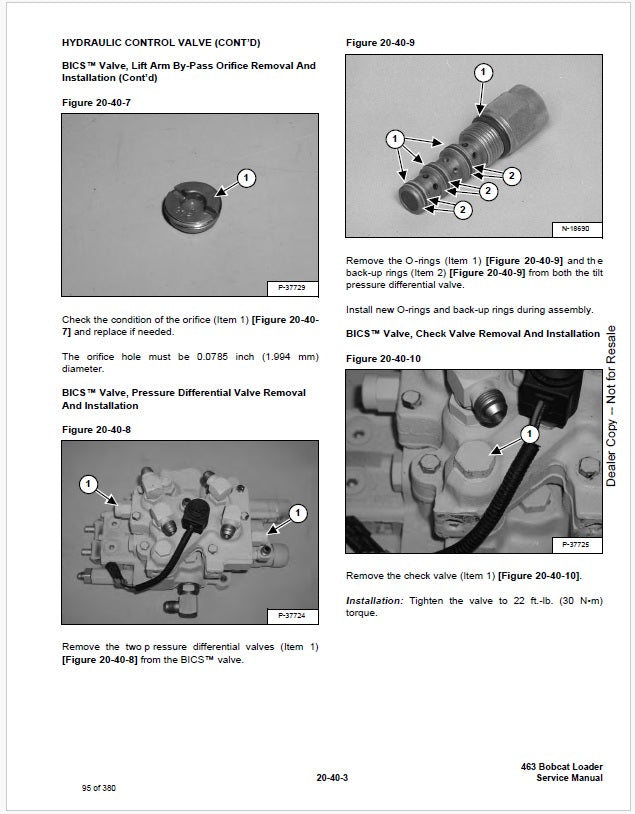 HYDRAULIC CONTROL VALVE (CONT'D)

BICS™ Valve, Lift Arm By-Pass Orifice Removal And Installation (Cont'd)

Figure 20-40-7

1

P-37729

Check the condition of the orifice (Item 1) [Figure 20-40-7] and replace if needed.

The orifice hole must be 0.0785 inch (1.994 mm) diameter.

BICS™ Valve, Pressure Differential Valve Removal And Installation

Figure 20-40-8

1

1

P-37724

Remove the two p ressure differential valves (Item 1) [Figure 20-40-8] from the BICS™ valve.

Figure 20-40-9

1

1

2

2

2

N-18690

Remove the O-rings (Item 1) [Figure 20-40-9] and th e back-up rings (Item 2) [Figure 20-40-9] from both the tilt pressure differential valve.

Install new O-rings and back-up rings during assembly.

BICS™ Valve, Check Valve Removal And Installation

Figure 20-40-10

1

P-37725

Remove the check valve (Item 1) [Figure 20-40-10].

Installation: Tighten the valve to 22 ft.-lb. (30 N•m) torque.

Dealer Copy -- Not for Resale

95 of 380

20-40-3

463 Bobcat Loader
Service Manual